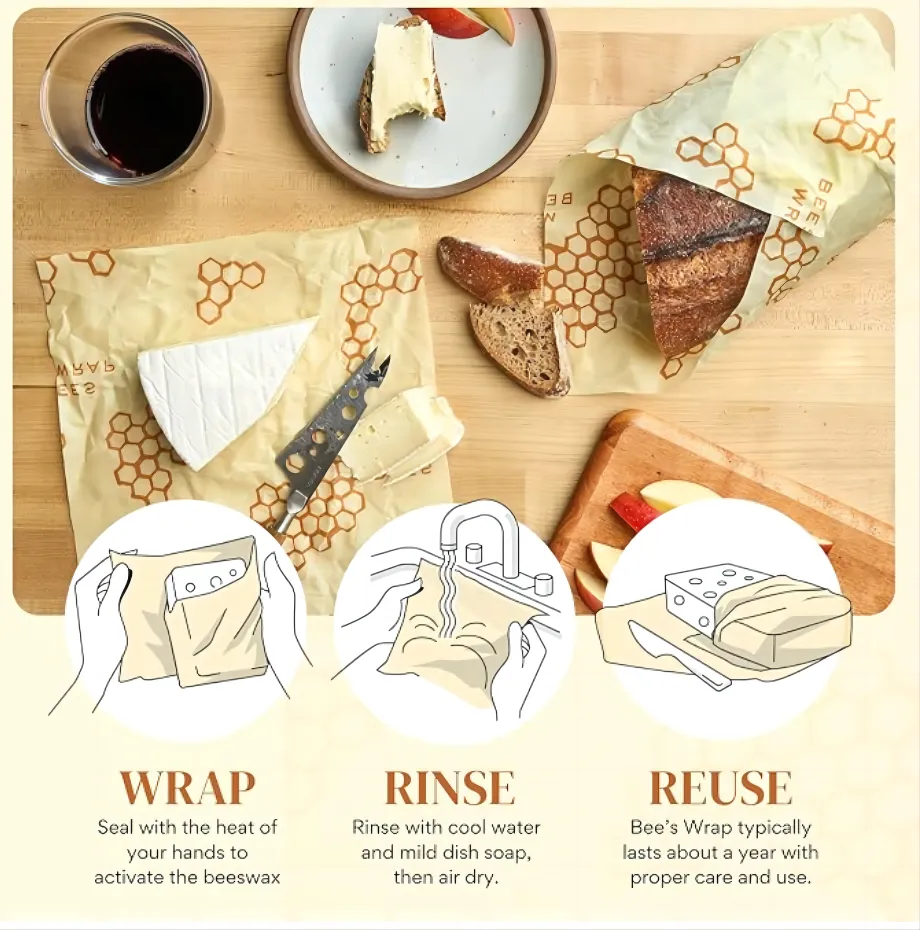 BEE'S WRAP

BEE'S WRAP

WRAP
Seal with the heat of your hands to activate the beeswax

RINSE
Rinse with cool water and mild dish soap, then air dry.

REUSE
Bee's Wrap typically lasts about a year with proper care and use.